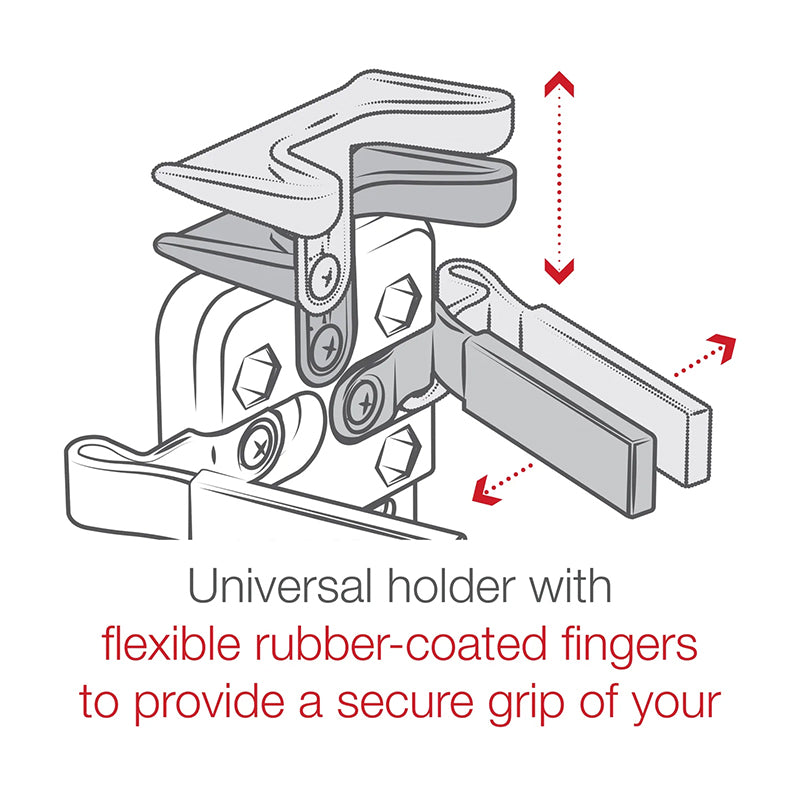 Universal holder with flexible rubber-coated fingers to provide a secure grip of your