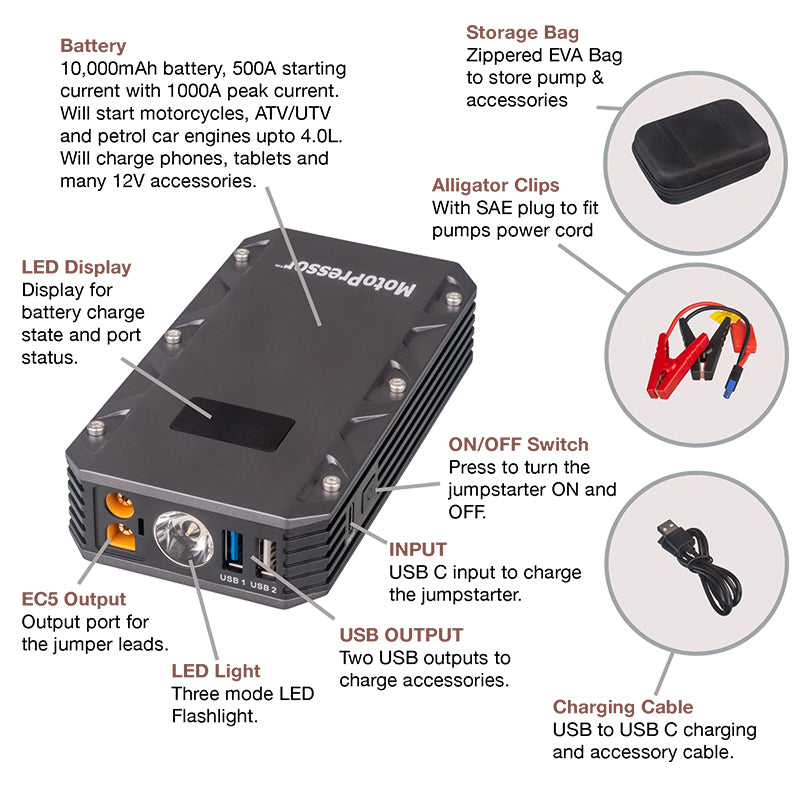 Battery
10,000mAh battery, 500A starting current with 1000A peak current. Will start motorcycles, ATV/UTV and petrol car engines upto 4.0L. Will charge phones, tablets and many 12V accessories.

Storage Bag
Zippered EVA Bag to store pump & accessories

Alligator Clips
With SAE plug to fit pumps power cord

LED Display
Display for battery charge state and port status.

MotoPressor™

ON/OFF Switch
Press to turn the jumpstarter ON and OFF.

INPUT
USB C input to charge the jumpstarter.

USB 1 USB 2

EC5 Output
Output port for the jumper leads.

USB OUTPUT
Two USB outputs to charge accessories.

LED Light
Three mode LED Flashlight.

Charging Cable
USB to USB C charging and accessory cable.