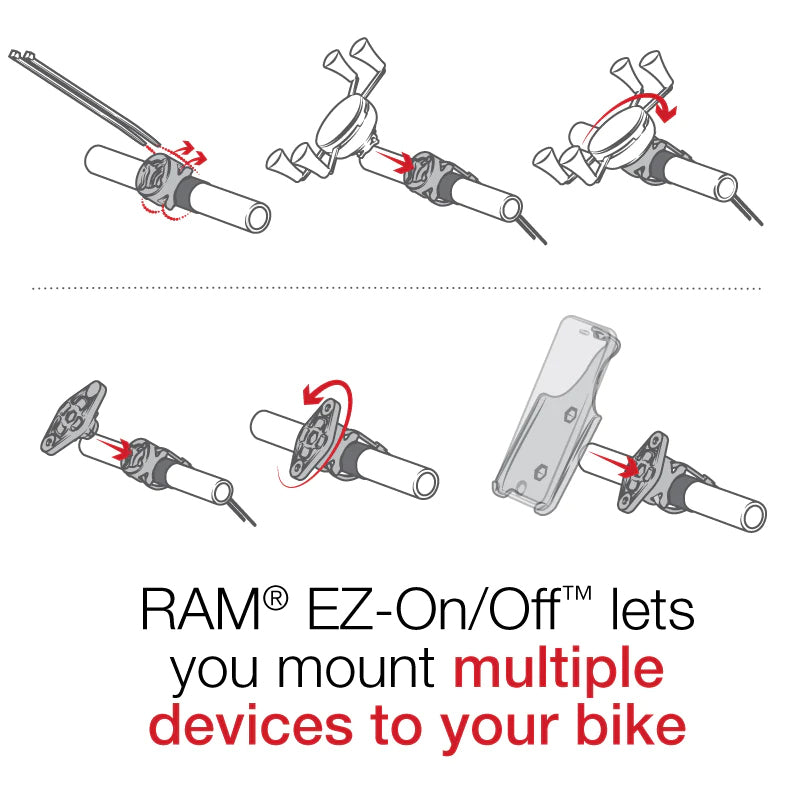 RAM® EZ-On/Off™ lets you mount multiple devices to your bike