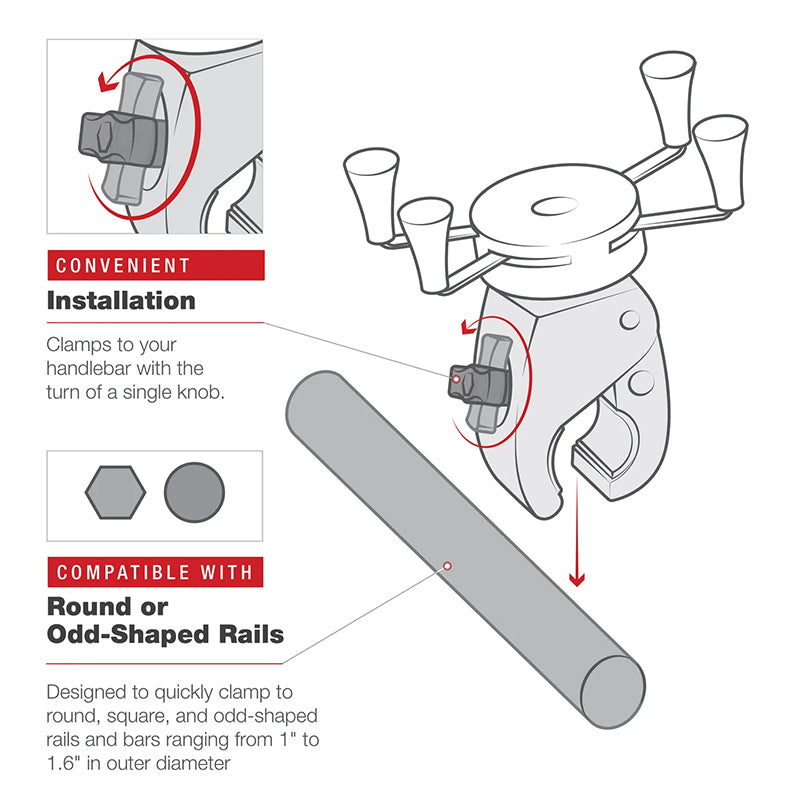 CONVENIENT
Installation

Clamps to your handlebar with the turn of a single knob.

COMPATIBLE WITH
Round or Odd-Shaped Rails

Designed to quickly clamp to round, square, and odd-shaped rails and bars ranging from 1" to 1.6" in outer diameter