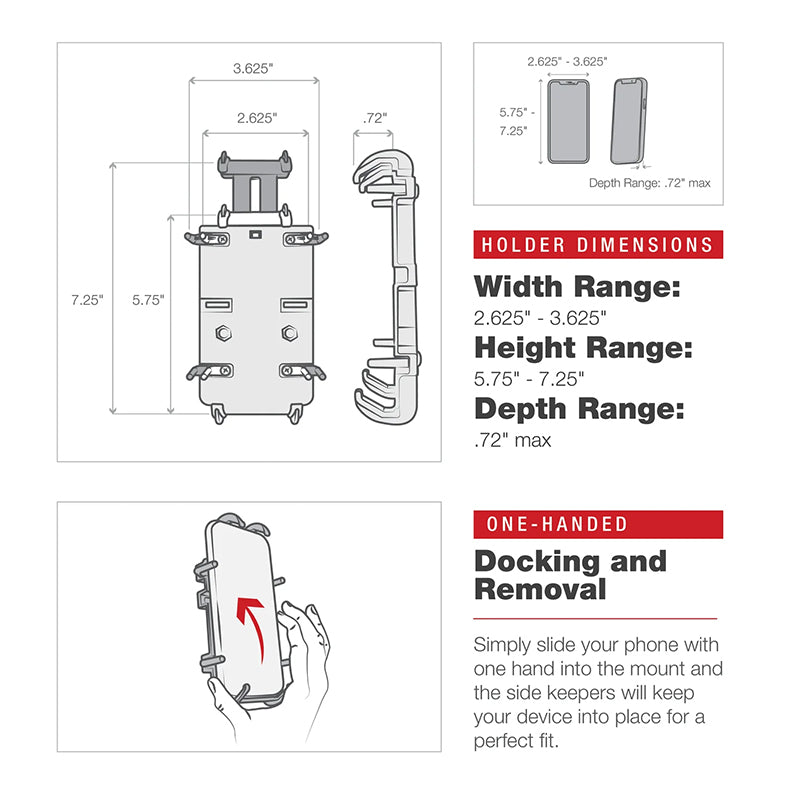 3.625"

2.625"

.72"

7.25"

5.75"

2.625" - 3.625"

5.75" - 7.25"

Depth Range: .72" max

HOLDER DIMENSIONS

Width Range:
2.625" - 3.625"

Height Range:
5.75" - 7.25"

Depth Range:
.72" max

ONE-HANDED

Docking and Removal

Simply slide your phone with one hand into the mount and the side keepers will keep your device into place for a perfect fit.