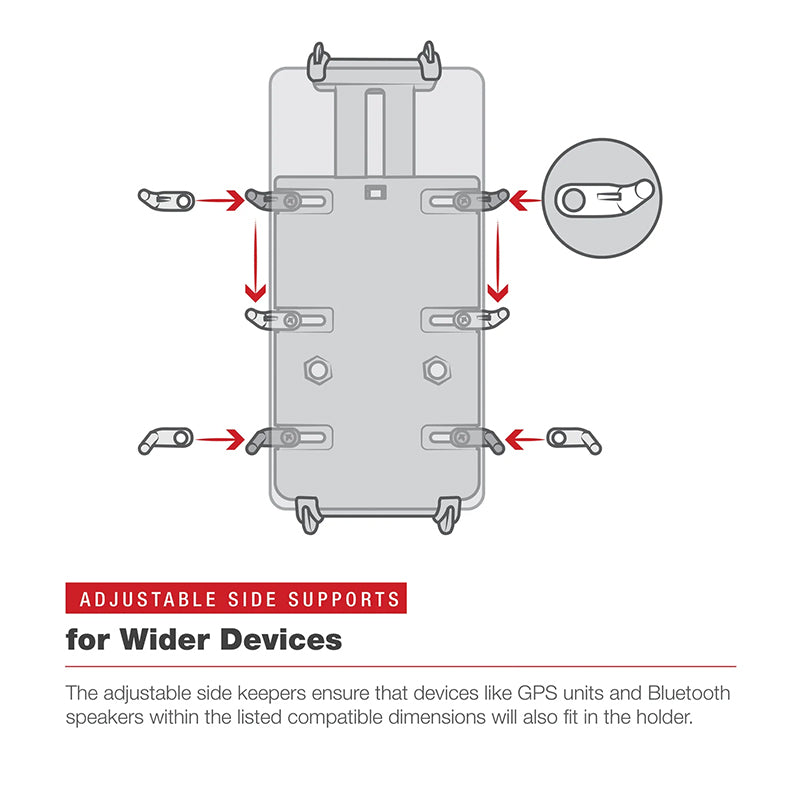 ADJUSTABLE SIDE SUPPORTS

for Wider Devices

The adjustable side keepers ensure that devices like GPS units and Bluetooth speakers within the listed compatible dimensions will also fit in the holder.